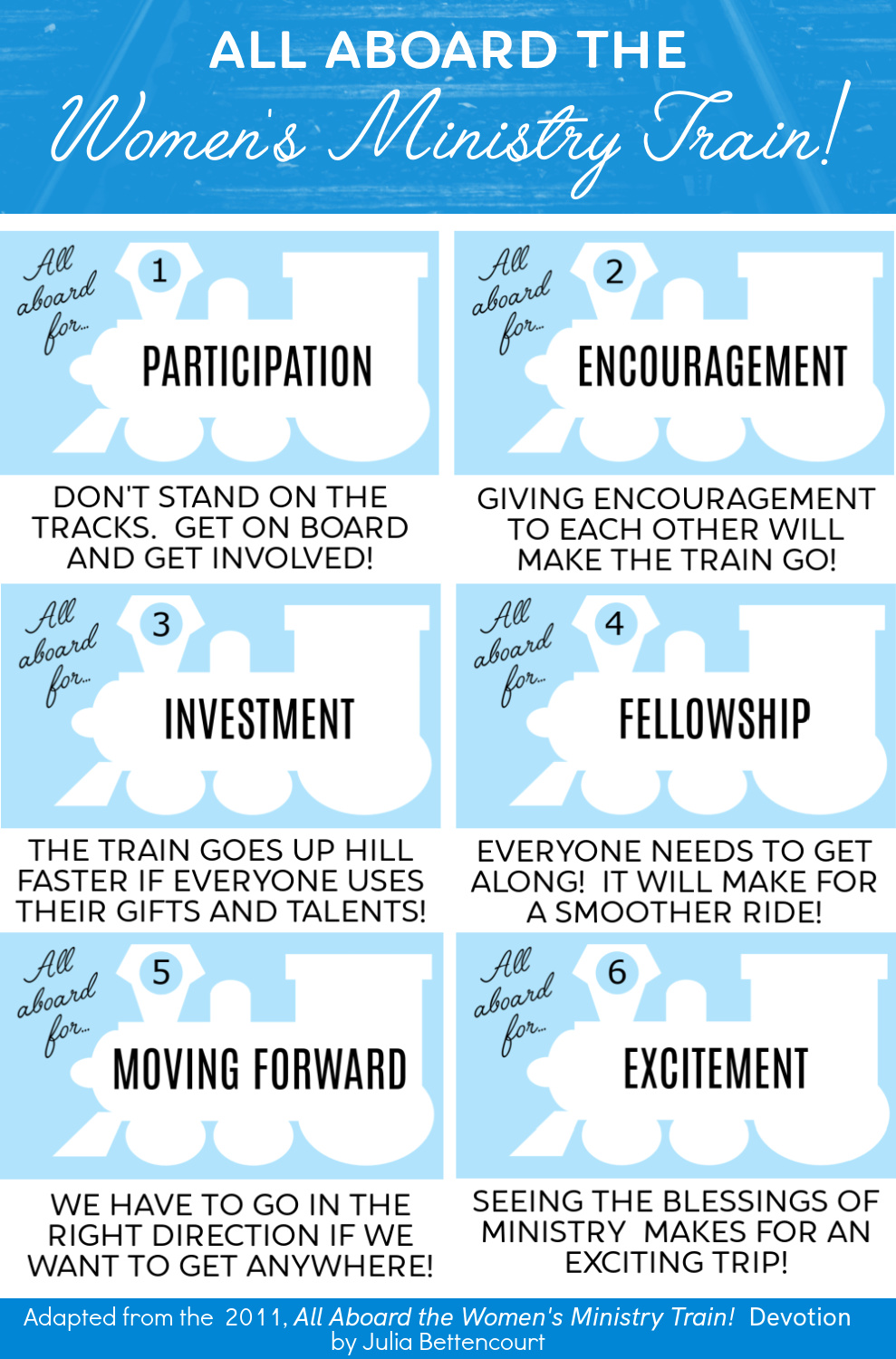 ALL ABOARD THE
Women's Ministry Train!

All aboard for...
1
PARTICIPATION

DON'T STAND ON THE TRACKS. GET ON BOARD AND GET INVOLVED!

All aboard for...
2
ENCOURAGEMENT

GIVING ENCOURAGEMENT TO EACH OTHER WILL MAKE THE TRAIN GO!

All aboard for...
3
INVESTMENT

THE TRAIN GOES UP HILL FASTER IF EVERYONE USES THEIR GIFTS AND TALENTS!

All aboard for...
4
FELLOWSHIP

EVERYONE NEEDS TO GET ALONG! IT WILL MAKE FOR A SMOOTHER RIDE!

All aboard for...
5
MOVING FORWARD

WE HAVE TO GO IN THE RIGHT DIRECTION IF WE WANT TO GET ANYWHERE!

All aboard for...
6
EXCITEMENT

SEEING THE BLESSINGS OF MINISTRY MAKES FOR AN EXCITING TRIP!

Adapted from the 2011, All Aboard the Women's Ministry Train! Devotion by Julia Bettencourt