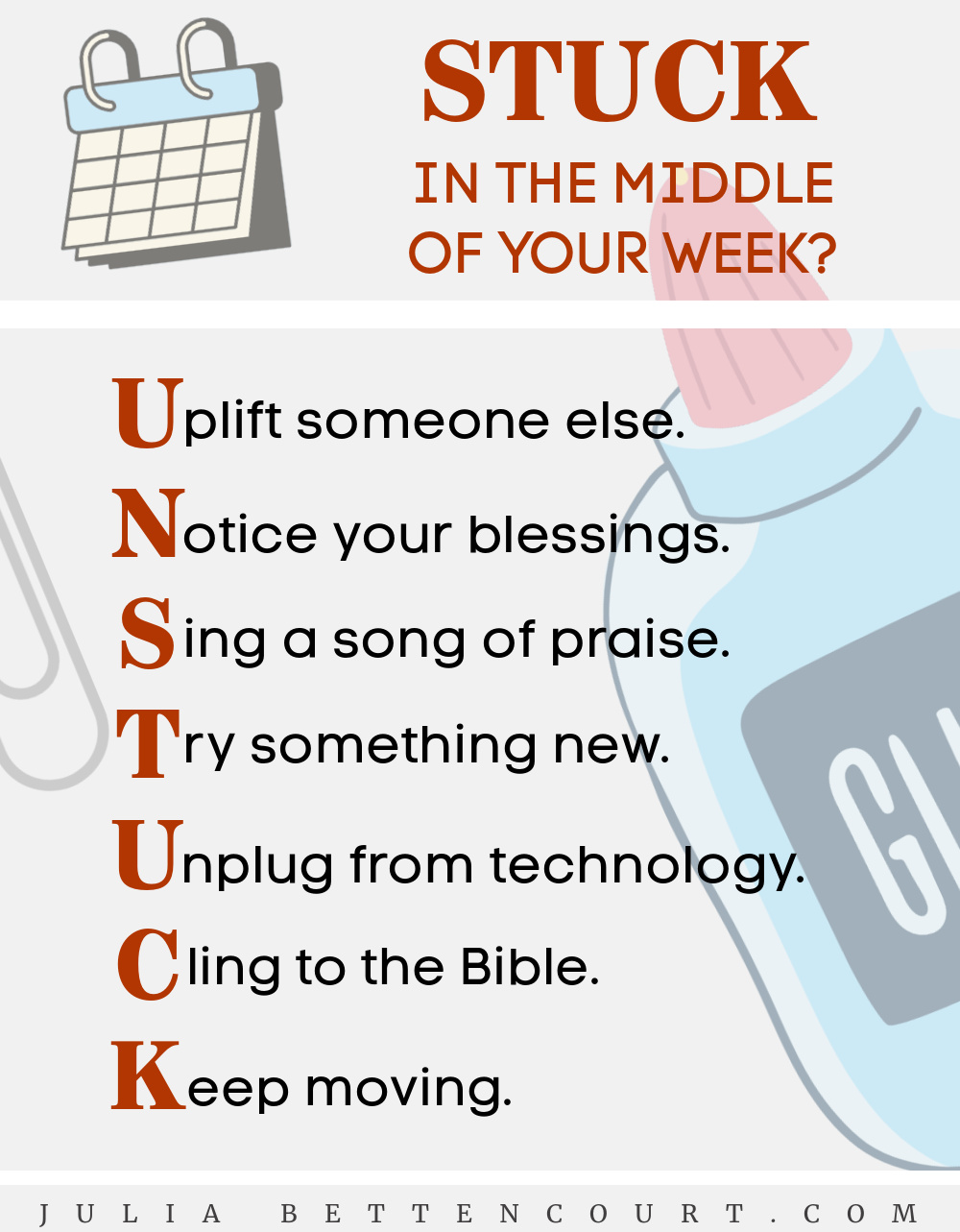 STUCK
IN THE MIDDLE OF YOUR WEEK?

Uplift someone else.

Notice your blessings.

Sing a song of praise.

Try something new.

Unplug from technology.

Cling to the Bible.

Keep moving.

GL

JULIA BETTENCOURT.COM