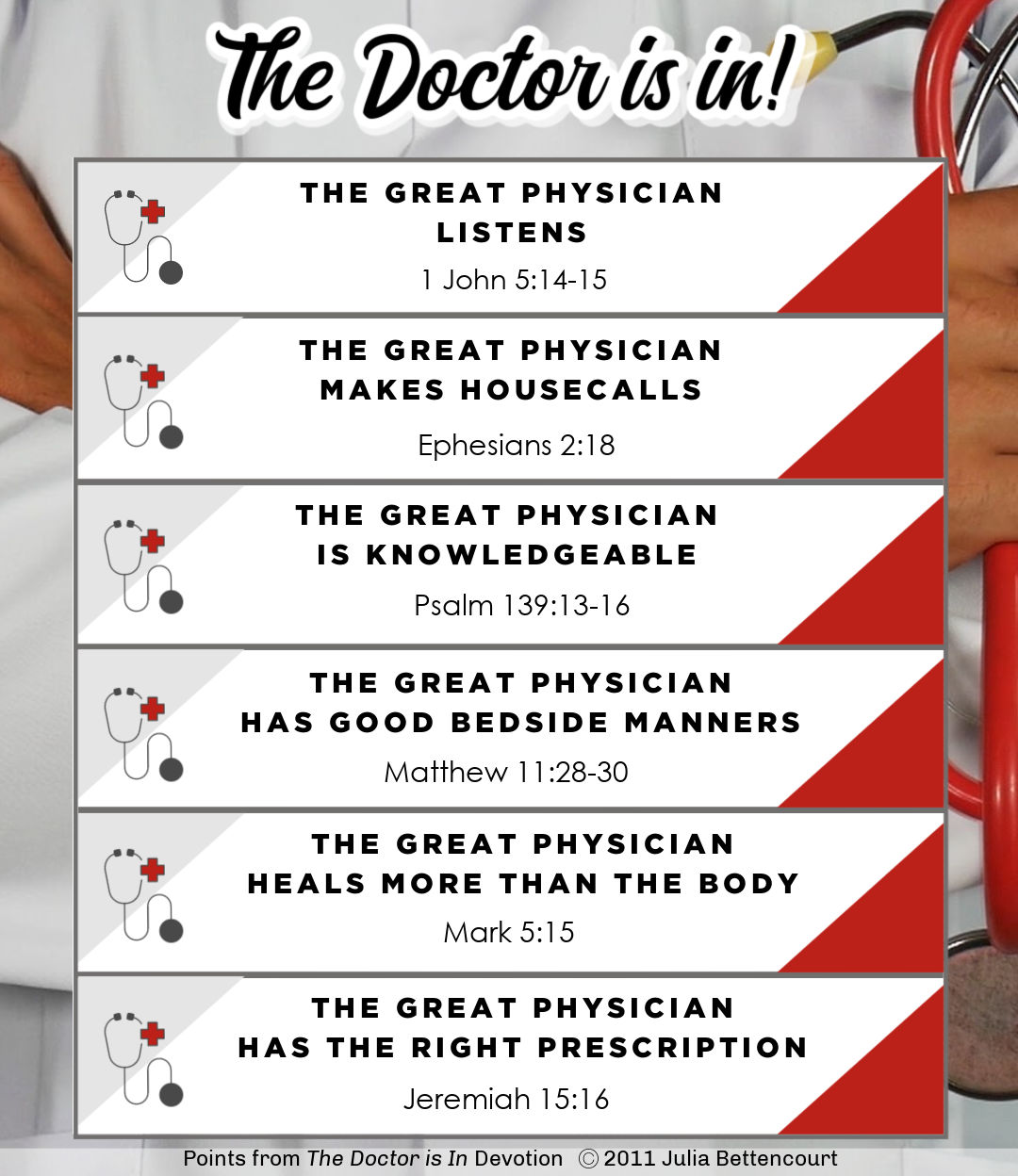 The Doctor is in!

THE GREAT PHYSICIAN LISTENS
1 John 5:14-15

THE GREAT PHYSICIAN MAKES HOUSECALLS
Ephesians 2:18

THE GREAT PHYSICIAN IS KNOWLEDGEABLE
Psalm 139:13-16

THE GREAT PHYSICIAN HAS GOOD BEDSIDE MANNERS
Matthew 11:28-30

THE GREAT PHYSICIAN HEALS MORE THAN THE BODY
Mark 5:15

THE GREAT PHYSICIAN HAS THE RIGHT PRESCRIPTION
Jeremiah 15:16

Points from The Doctor is In Devotion © 2011 Julia Bettencourt