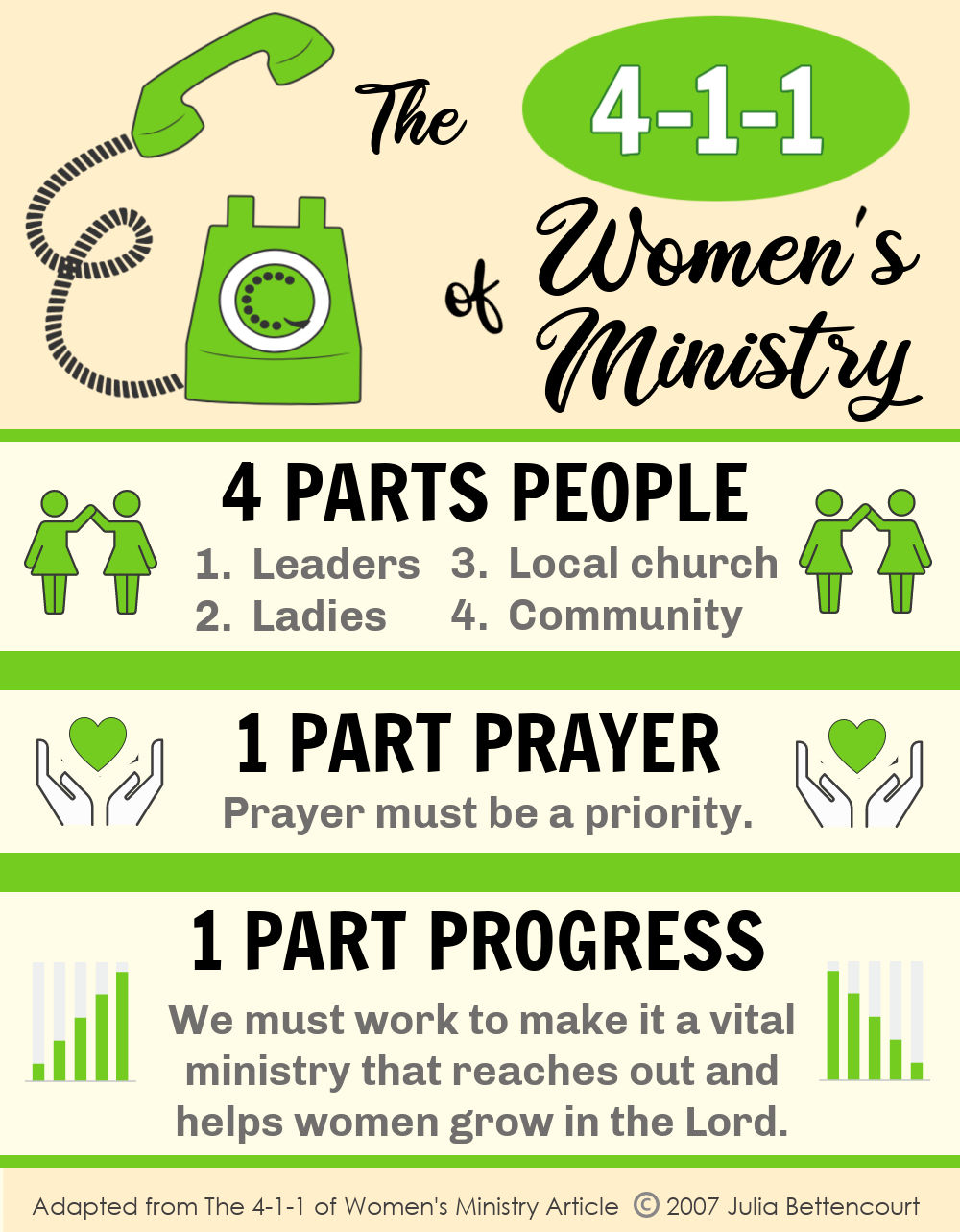 The 4-1-1 of Women's Ministry

4 PARTS PEOPLE

1. Leaders
2. Ladies
3. Local church
4. Community

1 PART PRAYER

Prayer must be a priority.

1 PART PROGRESS

We must work to make it a vital ministry that reaches out and helps women grow in the Lord.

Adapted from The 4-1-1 of Women's Ministry Article © 2007 Julia Bettencourt