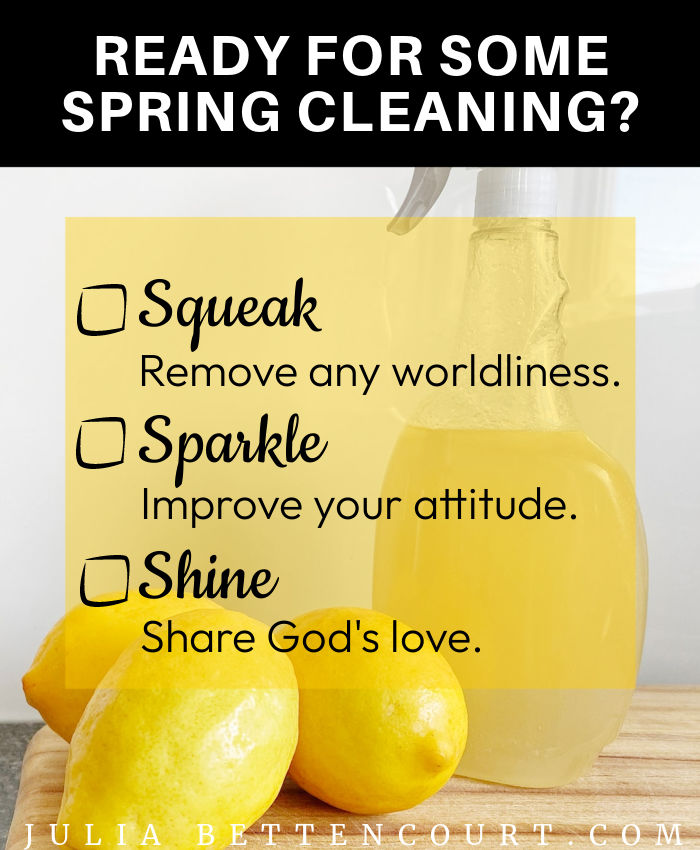 READY FOR SOME SPRING CLEANING?

Squeak
Remove any worldliness.

Sparkle
Improve your attitude.

Shine
Share God's love.

JULIA BETTENCOURT.COM