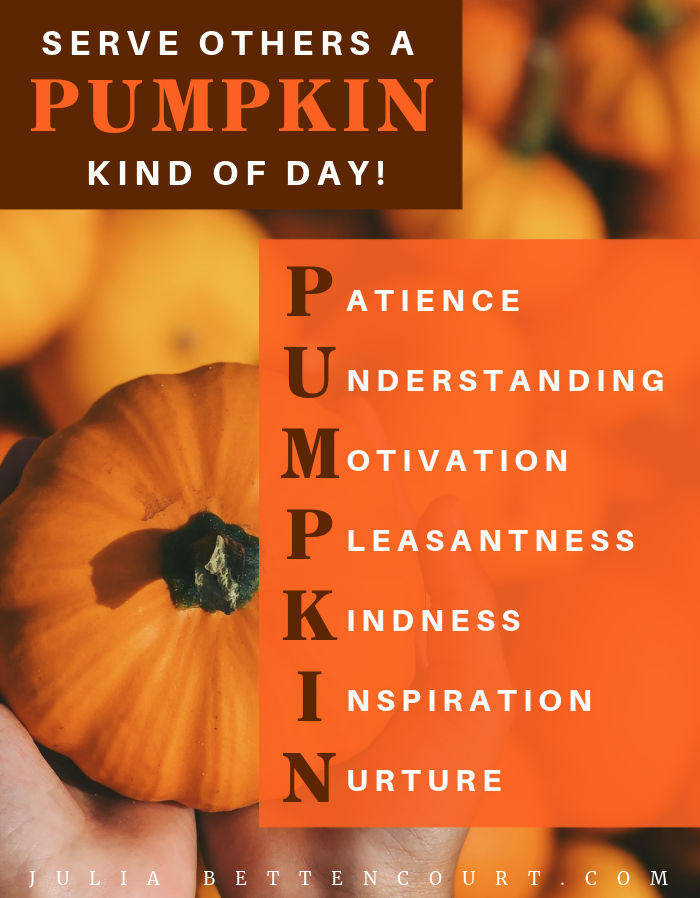 SERVE OTHERS A
PUMPKIN
KIND OF DAY!

PATIENCE
UNDERSTANDING
MOTIVATION
PLEASANTNESS
KINDNESS
INSPIRATION
NURTURE

JULIA BETTENCOURT.COM