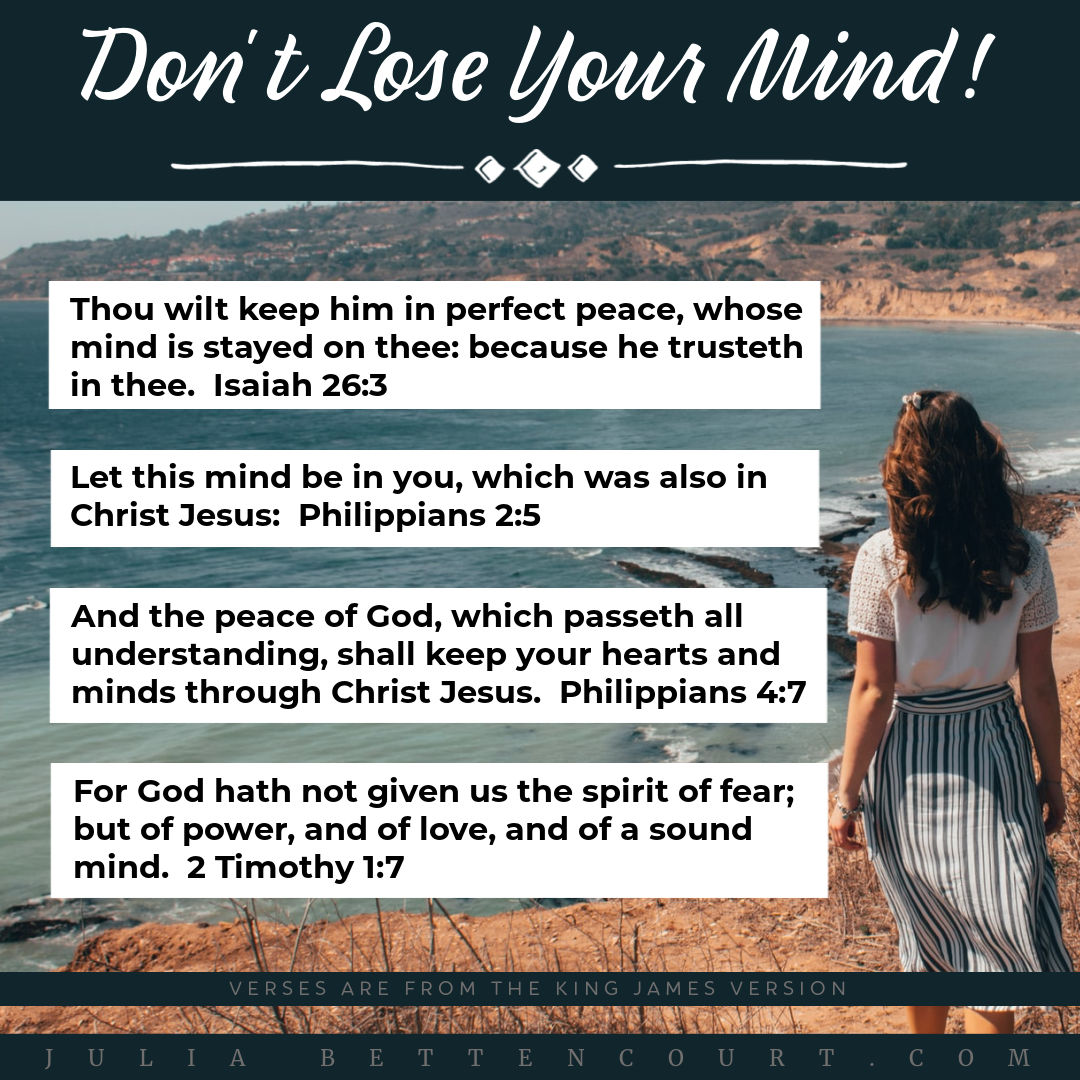 Don't Lose Your Mind!

Thou wilt keep him in perfect peace, whose mind is stayed on thee: because he trusteth in thee. Isaiah 26:3

Let this mind be in you, which was also in Christ Jesus: Philippians 2:5

And the peace of God, which passeth all understanding, shall keep your hearts and minds through Christ Jesus. Philippians 4:7

For God hath not given us the spirit of fear; but of power, and of love, and of a sound mind. 2 Timothy 1:7

VERSES ARE FROM THE KING JAMES VERSION

JULIA BETTENCOURT.COM