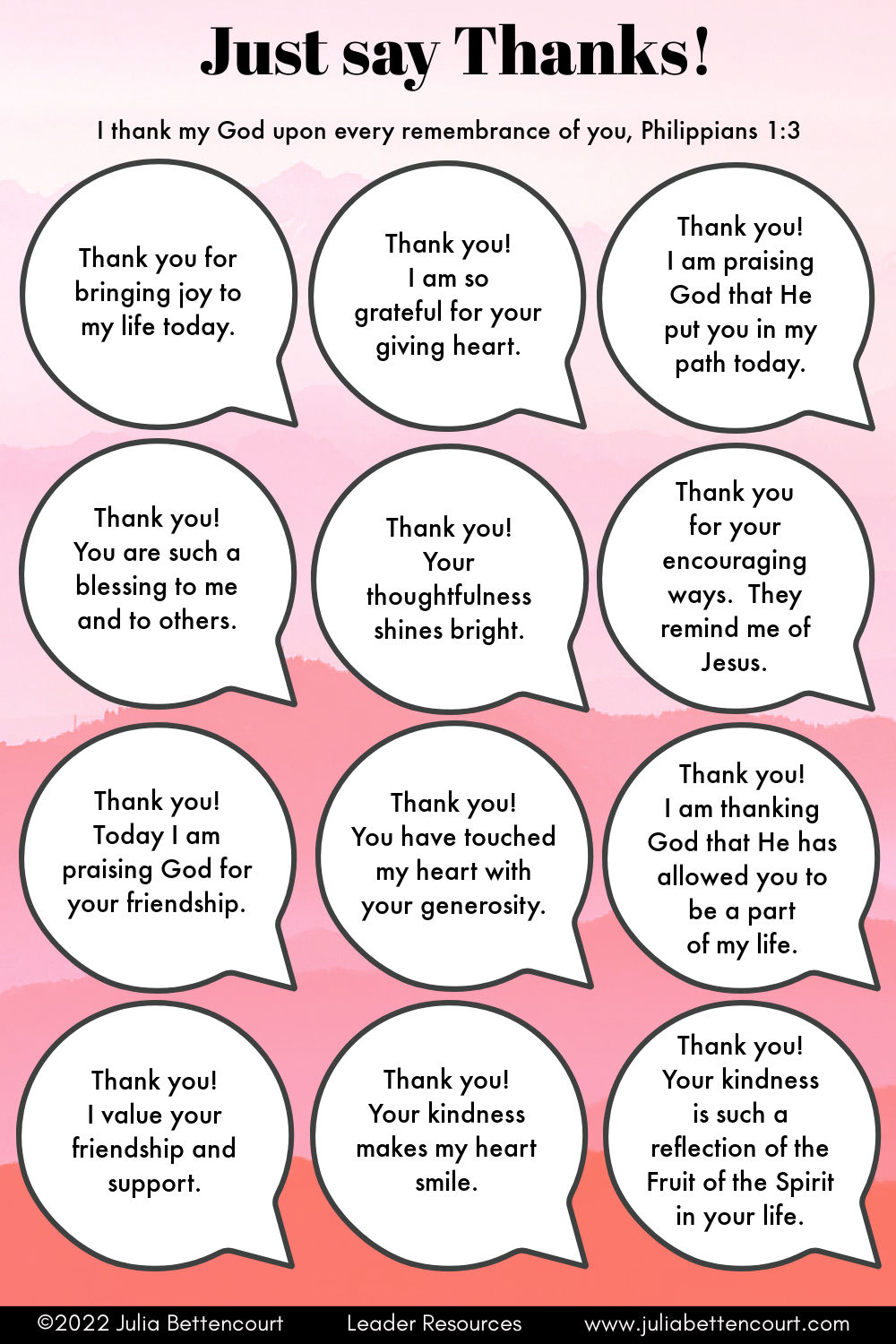 Just say Thanks!

I thank my God upon every remembrance of you, Philippians 1:3

Thank you for bringing joy to my life today.

Thank you! I am so grateful for your giving heart.

Thank you! I am praising God that He put you in my path today.

Thank you! You are such a blessing to me and to others.

Thank you! Your thoughtfulness shines bright.

Thank you for your encouraging ways. They remind me of Jesus.

Thank you! Today I am praising God for your friendship.

Thank you! You have touched my heart with your generosity.

Thank you! I am thanking God that He has allowed you to be a part of my life.

Thank you! I value your friendship and support.

Thank you! Your kindness makes my heart smile.

Thank you! Your kindness is such a reflection of the Fruit of the Spirit in your life.

©2022 Julia Bettencourt Leader Resources www.juliabettencourt.com