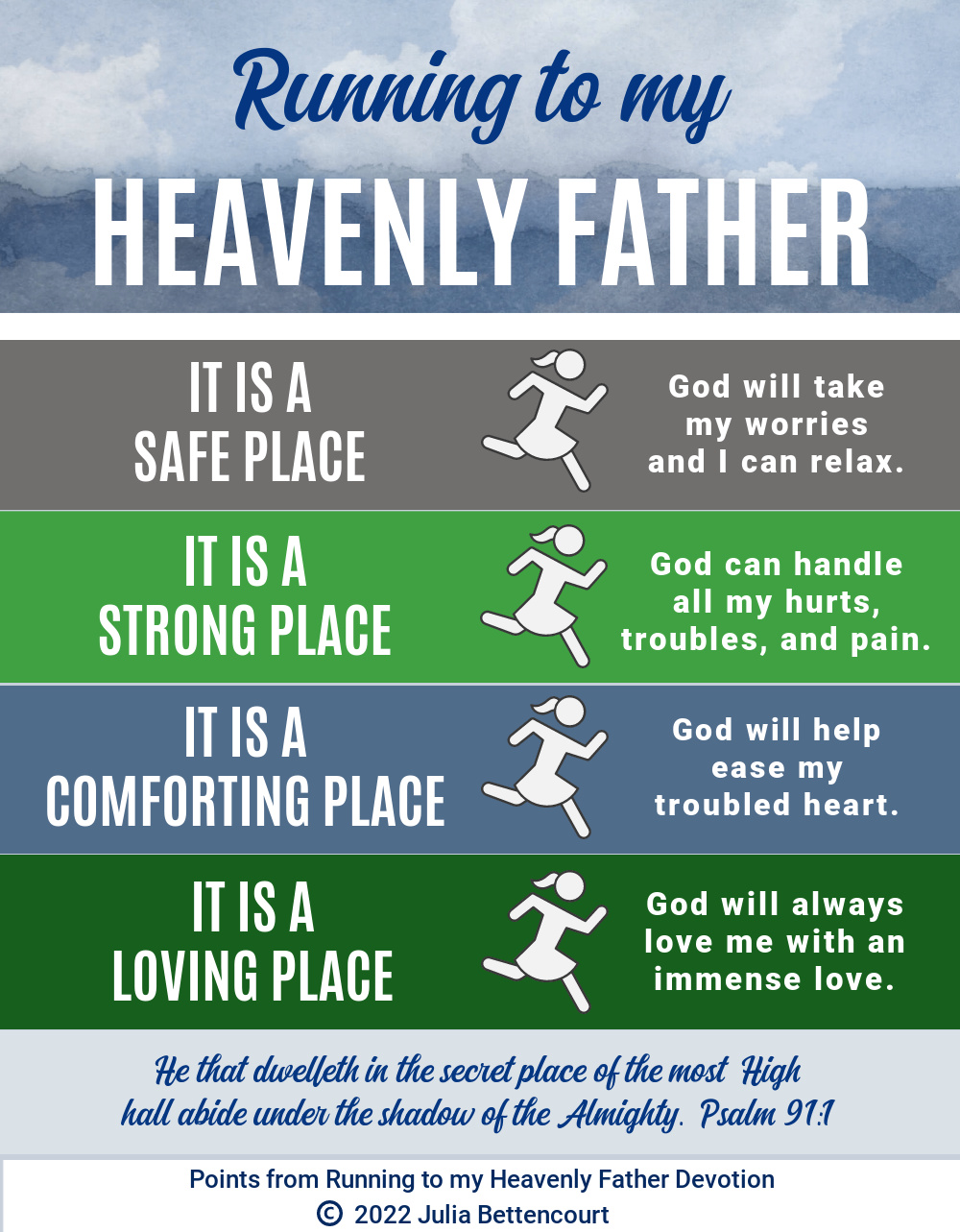 Running to my
HEAVENLY FATHER

IT IS A
SAFE PLACE

God will take my worries and I can relax.

IT IS A
STRONG PLACE

God can handle all my hurts, troubles, and pain.

IT IS A
COMFORTING PLACE

God will help ease my troubled heart.

IT IS A
LOVING PLACE

God will always love me with an immense love.

He that dwelleth in the secret place of the most High hall abide under the shadow of the Almighty. Psalm 91:1

Points from Running to my Heavenly Father Devotion
© 2022 Julia Bettencourt