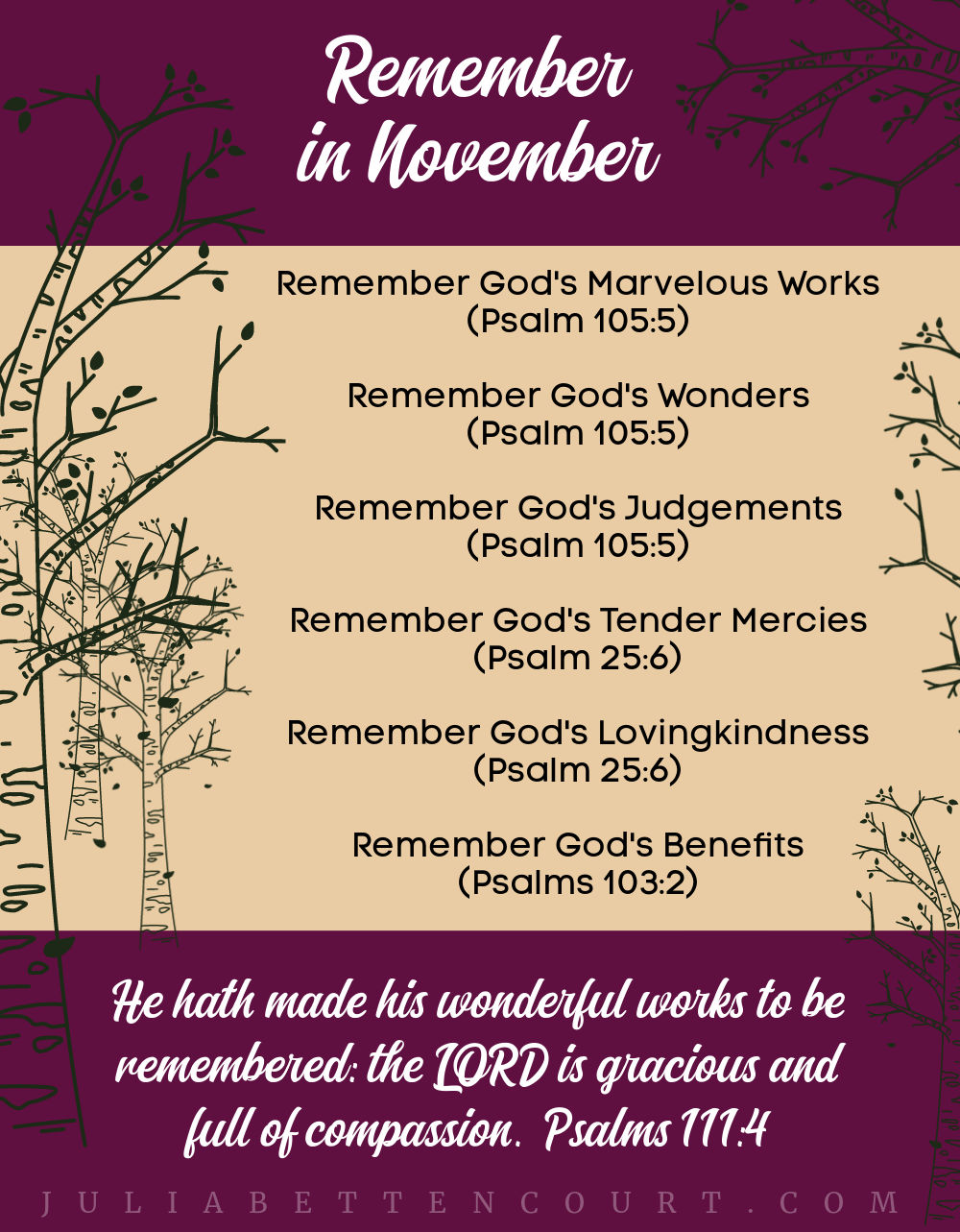 Remember in November

Remember God's Marvelous Works (Psalm 105:5)

Remember God's Wonders (Psalm 105:5)

Remember God's Judgements (Psalm 105:5)

Remember God's Tender Mercies (Psalm 25:6)

Remember God's Lovingkindness (Psalm 25:6)

Remember God's Benefits (Psalms 103:2)

He hath made his wonderful works to be remembered: the LORD is gracious and full of compassion. Psalms 111:4

JULIABETTENCOURT.COM