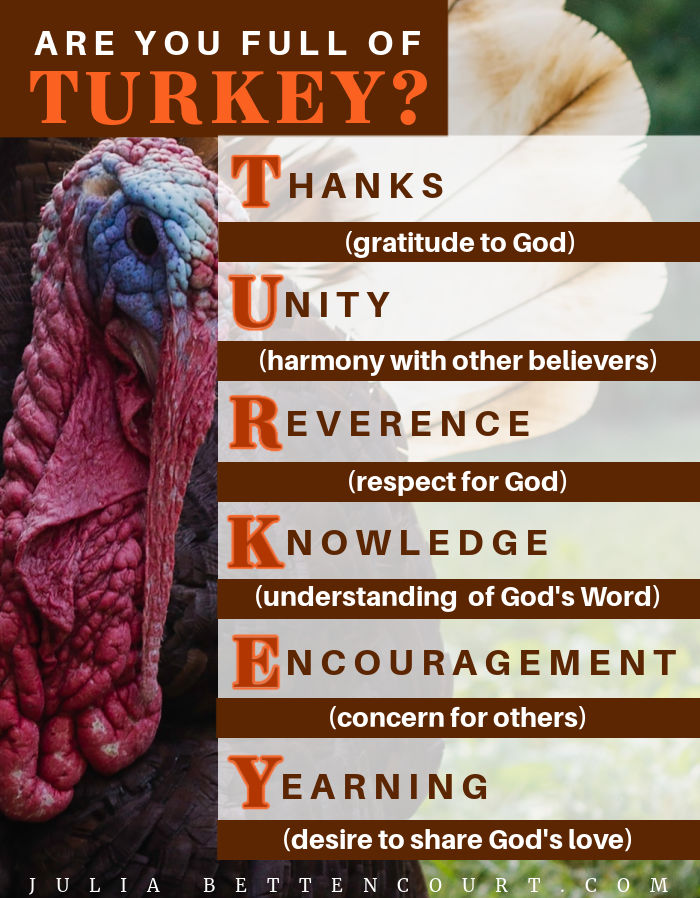 ARE YOU FULL OF
TURKEY?

THANKS
(gratitude to God)

UNITY
(harmony with other believers)

REVERENCE
(respect for God)

KNOWLEDGE
(understanding of God's Word)

ENCOURAGEMENT
(concern for others)

YEARNING
(desire to share God's love)

JULIA BETTENCOURT.COM