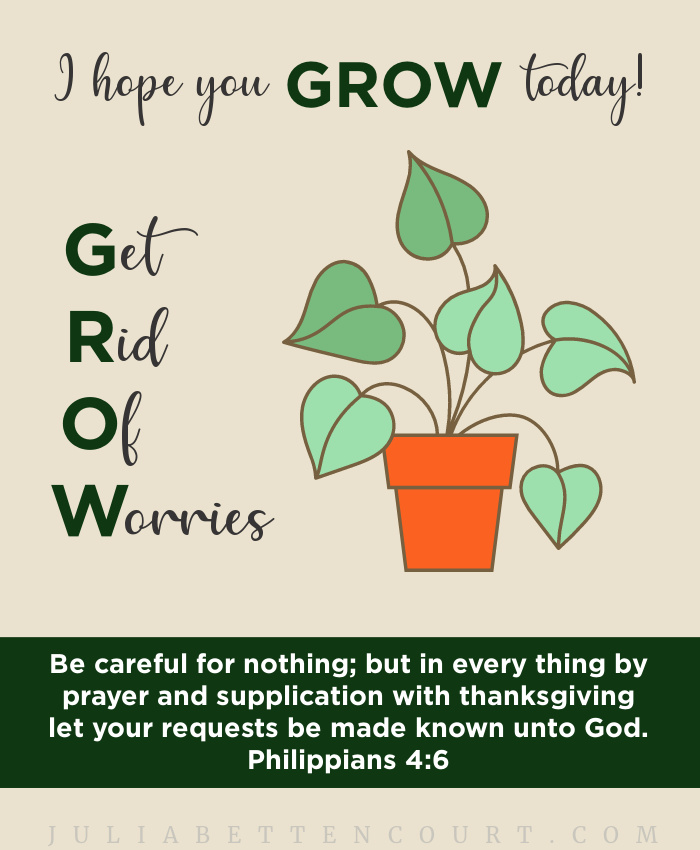 I hope you GROW today!

Get
Rid
Of
Worries

Be careful for nothing; but in every thing by prayer and supplication with thanksgiving let your requests be made known unto God.
Philippians 4:6

JULIABETTENCOURT.COM