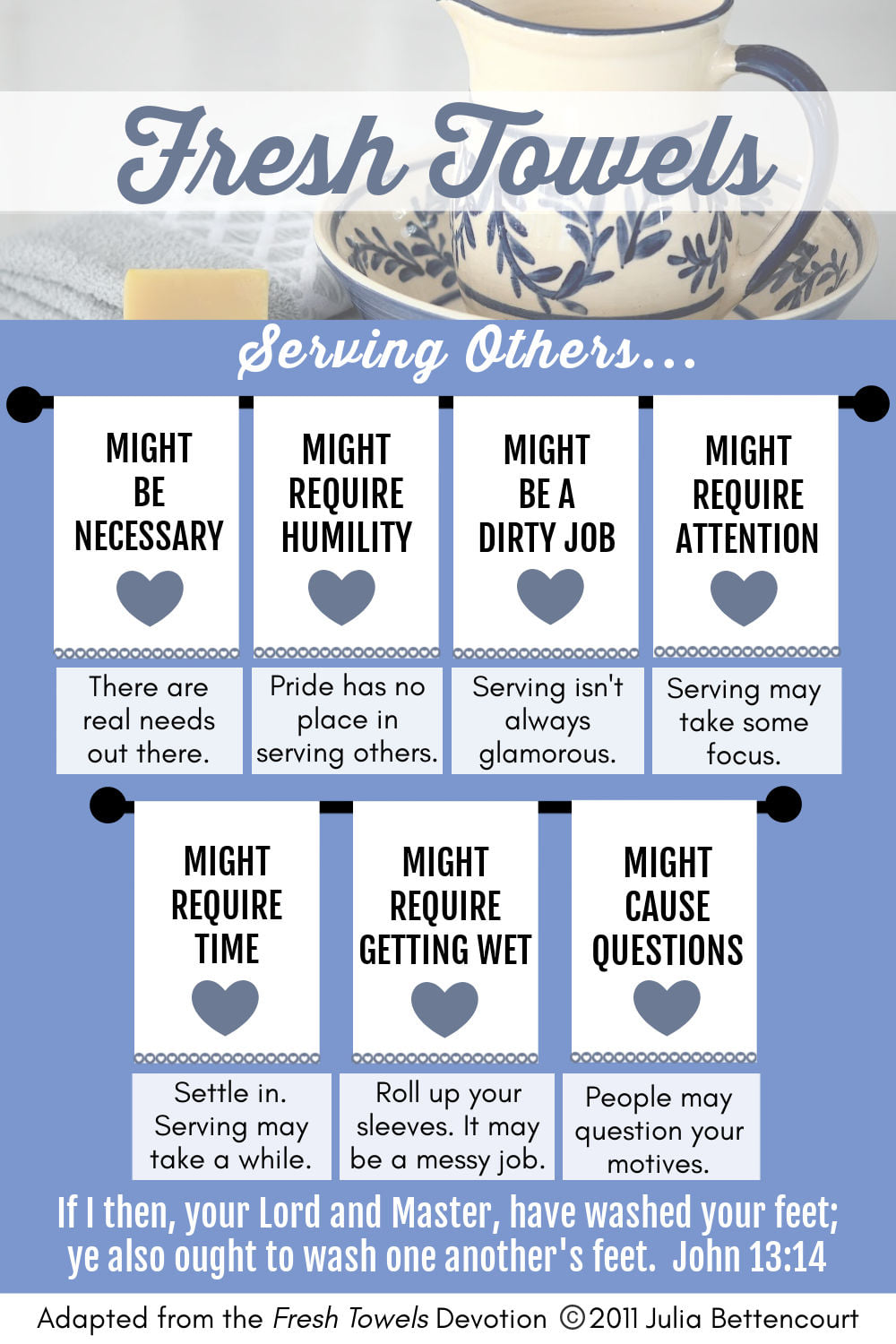 Fresh Towels

Serving Others...

MIGHT BE NECESSARY

There are real needs out there.

MIGHT REQUIRE HUMILITY

Pride has no place in serving others.

MIGHT BE A DIRTY JOB

Serving isn't always glamorous.

MIGHT REQUIRE ATTENTION

Serving may take some focus.

MIGHT REQUIRE TIME

Settle in. Serving may take a while.

MIGHT REQUIRE GETTING WET

Roll up your sleeves. It may be a messy job.

MIGHT CAUSE QUESTIONS

People may question your motives.

If I then, your Lord and Master, have washed your feet; ye also ought to wash one another's feet. John 13:14

Adapted from the Fresh Towels Devotion ©2011 Julia Bettencourt