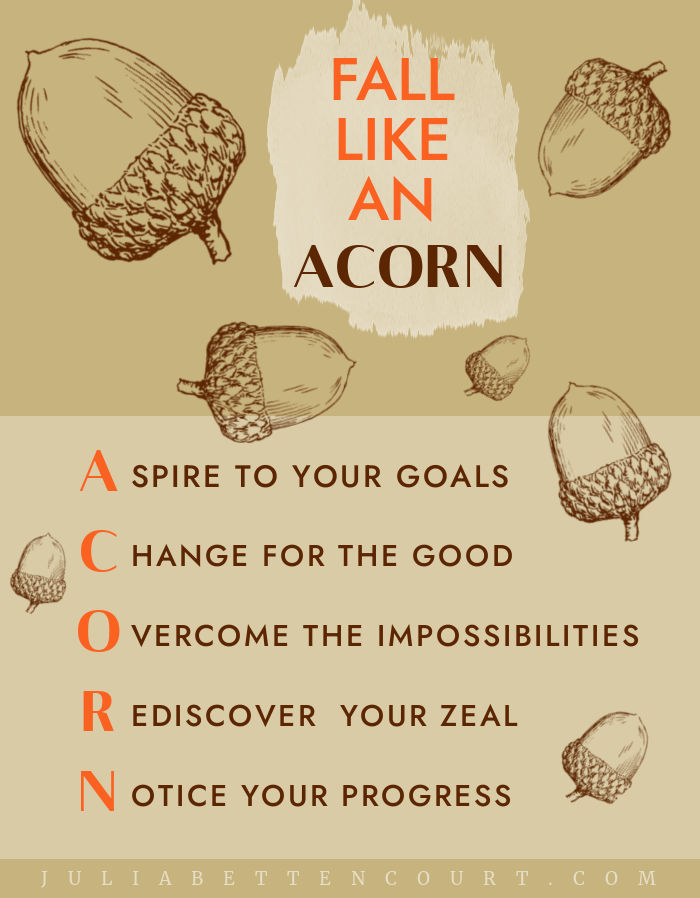 FALL LIKE AN ACORN

A SPIRE TO YOUR GOALS

C HANGE FOR THE GOOD

O VERCOME THE IMPOSSIBILITIES

R EDISCOVER YOUR ZEAL

N OTICE YOUR PROGRESS

JULIABETTENCOURT.COM