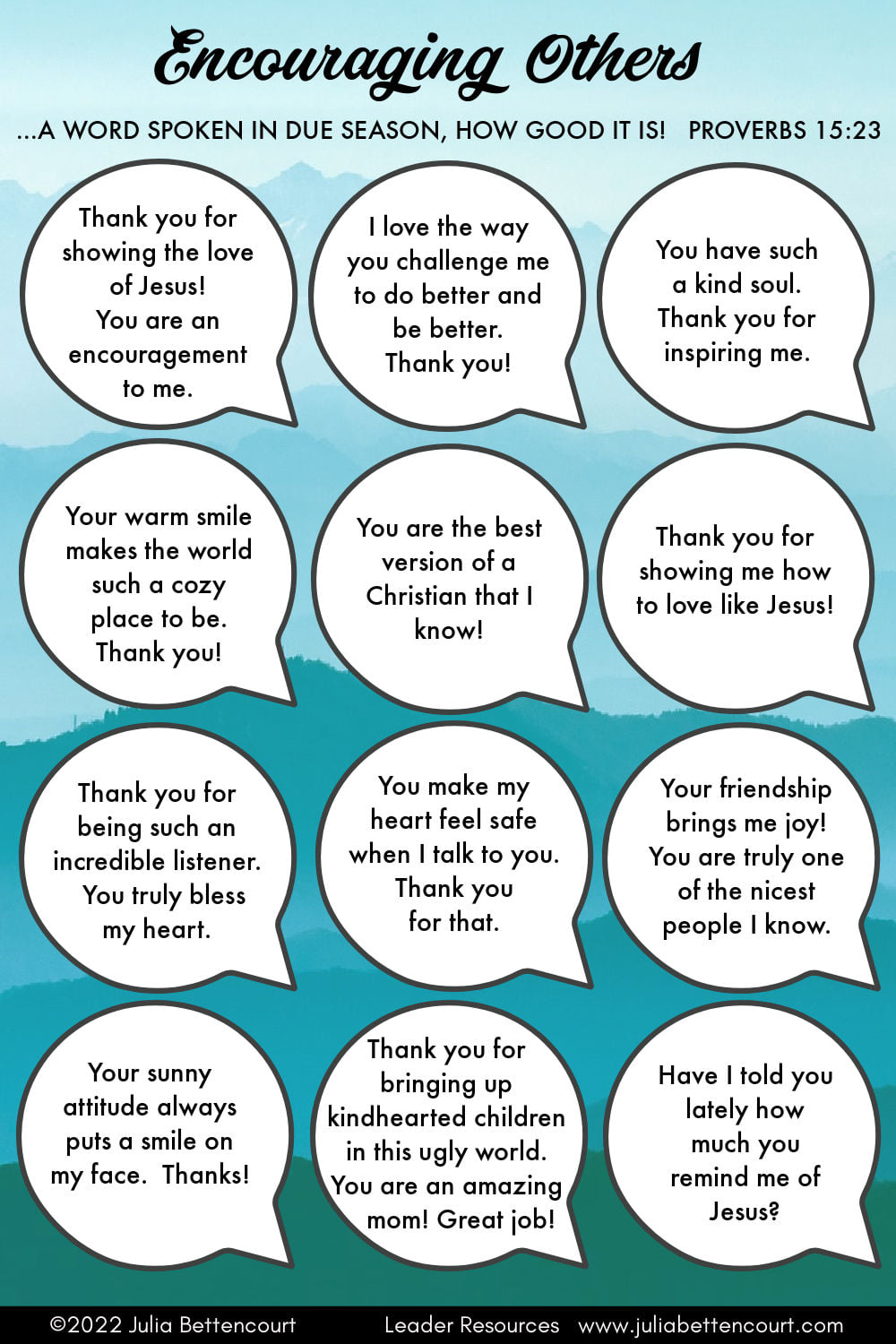 Encouraging Others

...A WORD SPOKEN IN DUE SEASON, HOW GOOD IT IS! PROVERBS 15:23

Thank you for showing the love of Jesus! You are an encouragement to me.

I love the way you challenge me to do better and be better. Thank you!

You have such a kind soul. Thank you for inspiring me.

Your warm smile makes the world such a cozy place to be. Thank you!

You are the best version of a Christian that I know!

Thank you for showing me how to love like Jesus!

Thank you for being such an incredible listener. You truly bless my heart.

You make my heart feel safe when I talk to you. Thank you for that.

Your friendship brings me joy! You are truly one of the nicest people I know.

Your sunny attitude always puts a smile on my face. Thanks!

Thank you for bringing up kindhearted children in this ugly world. You are an amazing mom! Great job!

Have I told you lately how much you remind me of Jesus?

©2022 Julia Bettencourt Leader Resources www.juliabettencourt.com