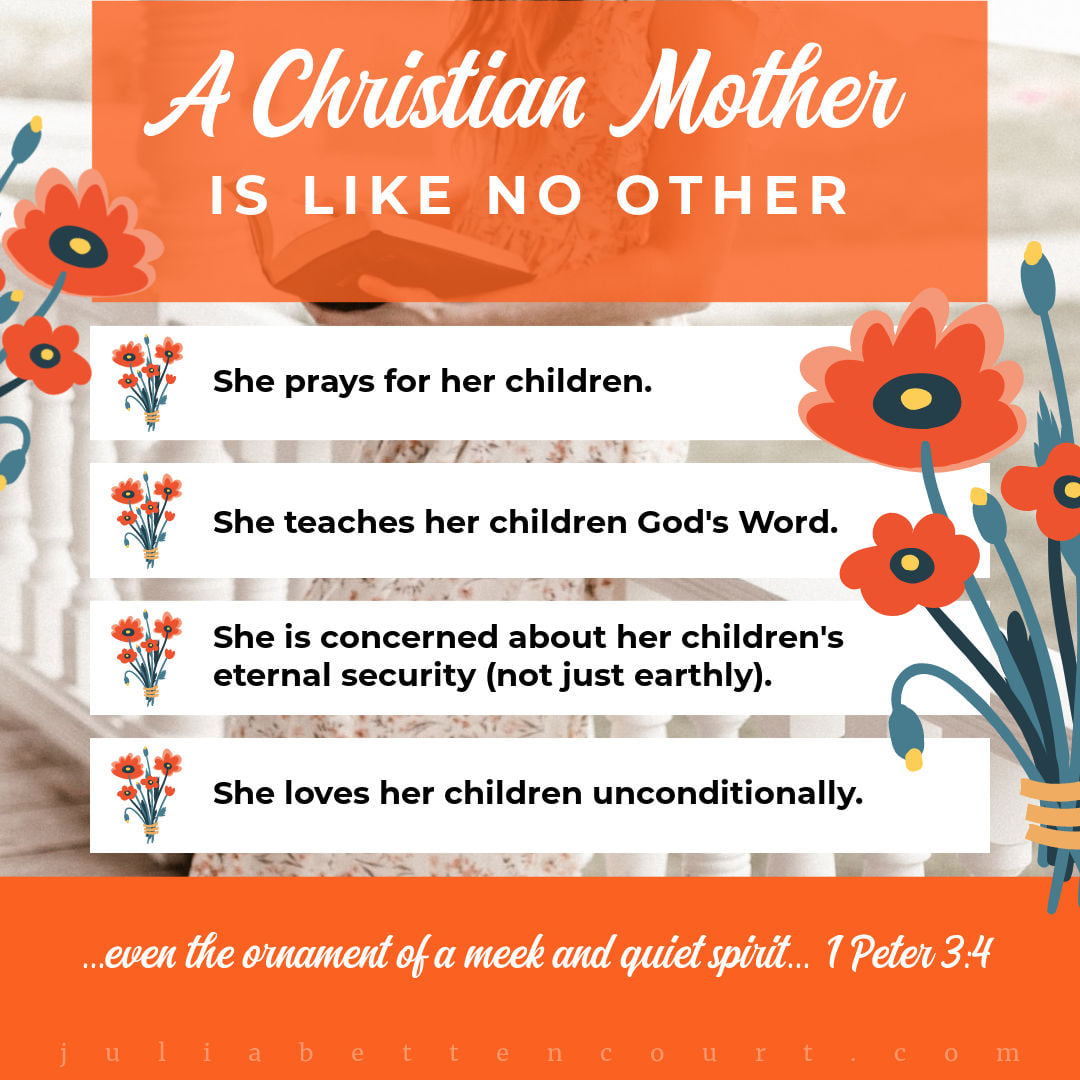 A Christian Mother
IS LIKE NO OTHER

She prays for her children.

She teaches her children God's Word.

She is concerned about her children's eternal security (not just earthly).

She loves her children unconditionally.

...even the ornament of a meek and quiet spirit... 1 Peter 3:4

juliabettencourt.com