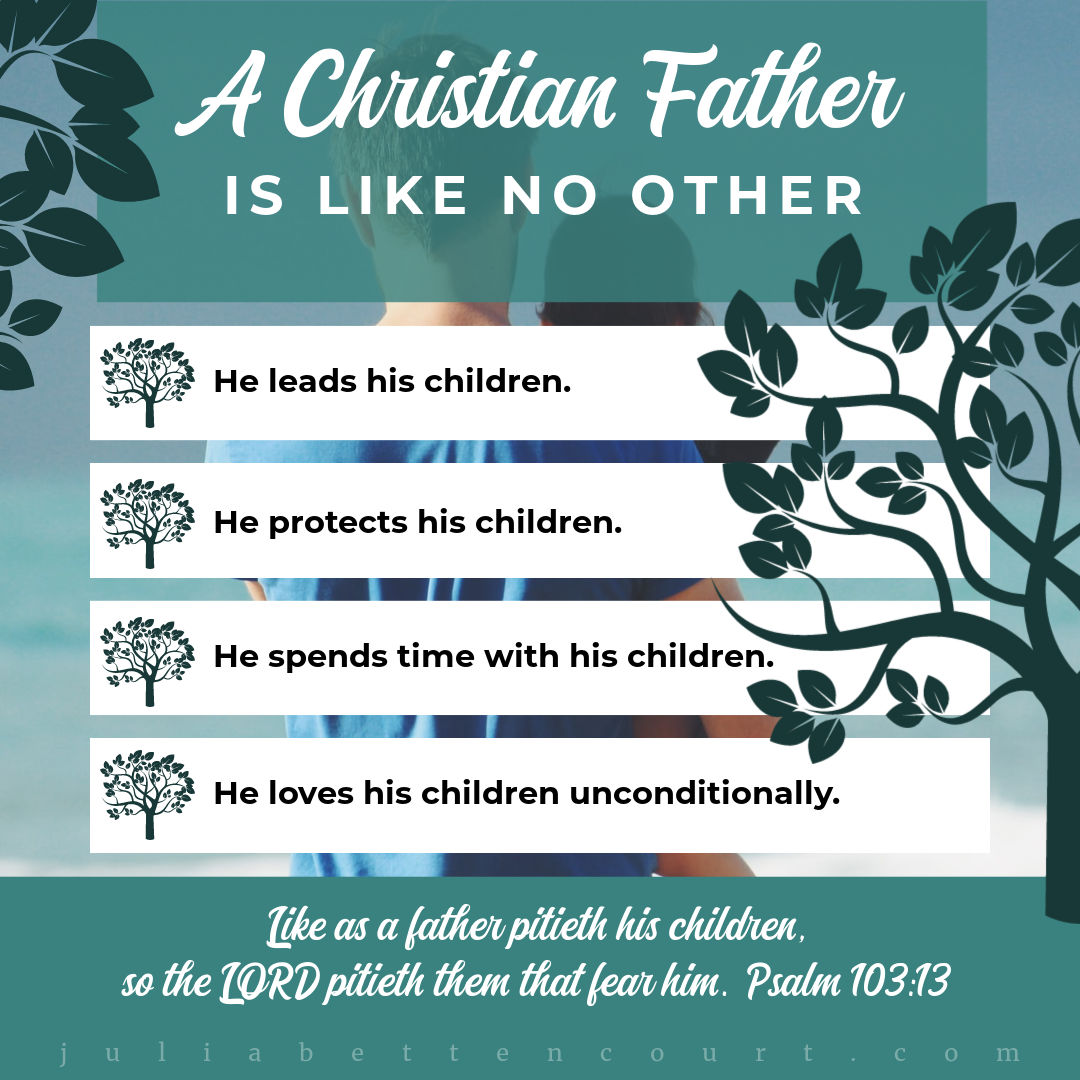 A Christian Father
IS LIKE NO OTHER

He leads his children.

He protects his children.

He spends time with his children.

He loves his children unconditionally.

Like as a father pitieth his children, so the LORD pitieth them that fear him. Psalm 103:13

juliabettencourt.com