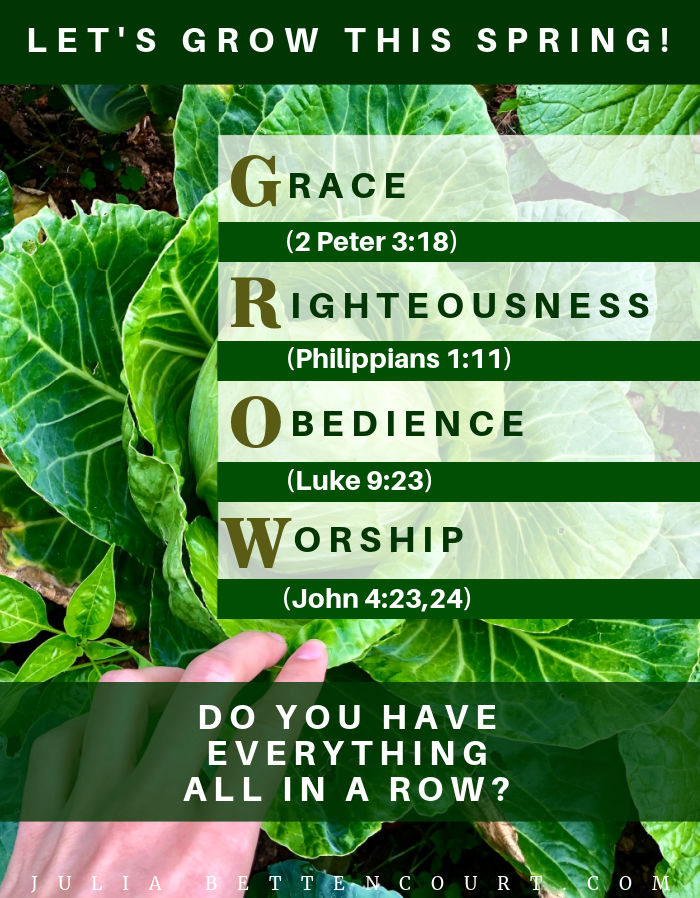 LET'S GROW THIS SPRING!

GRACE
(2 Peter 3:18)

RIGHTEOUSNESS
(Philippians 1:11)

OBEDIENCE
(Luke 9:23)

WORSHIP
(John 4:23,24)

DO YOU HAVE EVERYTHING ALL IN A ROW?

JULIA BETTENCOURT.COM