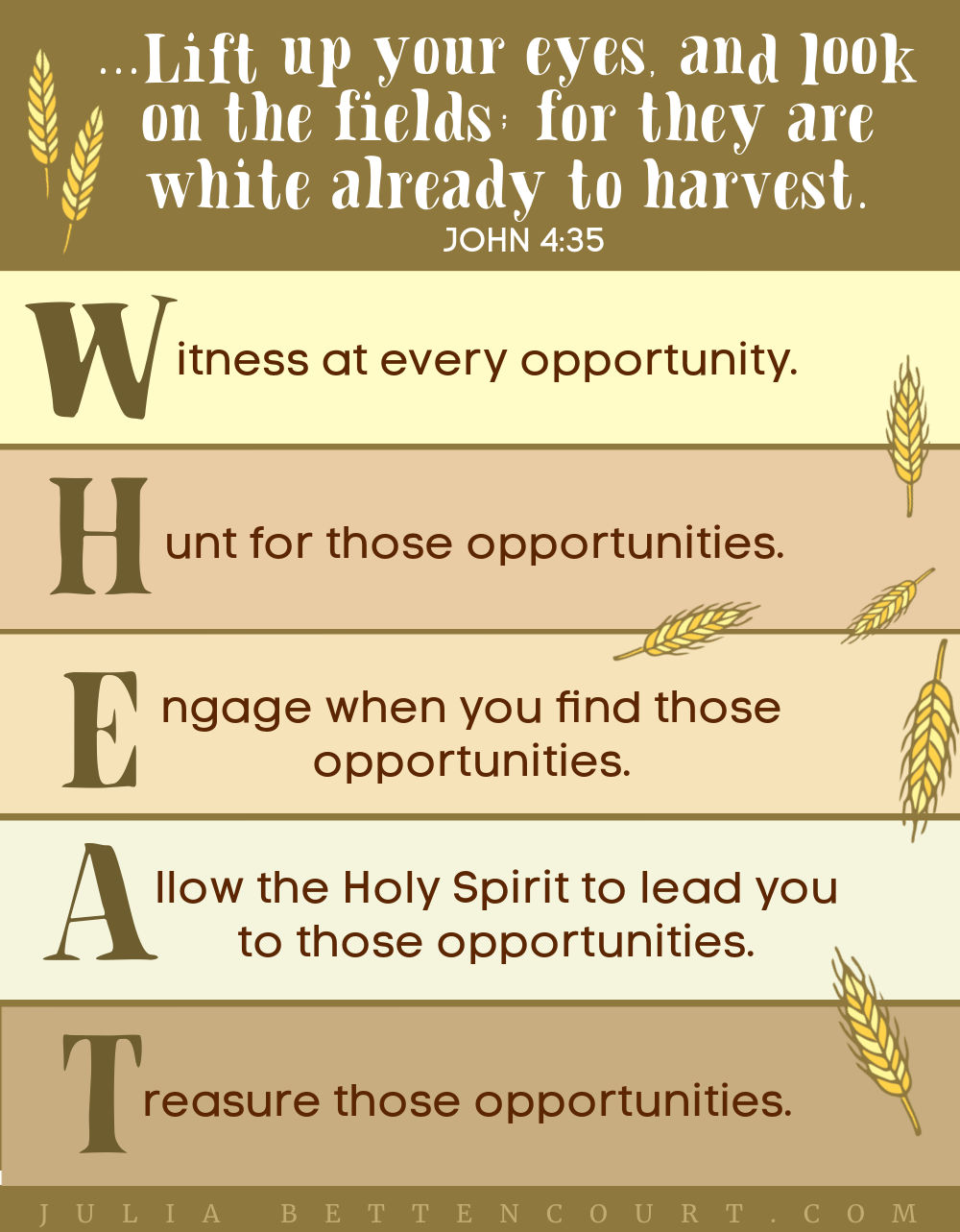 ...Lift up your eyes, and look on the fields; for they are white already to harvest.
JOHN 4:35

Witness at every opportunity.

Hunt for those opportunities.

Engage when you find those opportunities.

Allow the Holy Spirit to lead you to those opportunities.

Treasure those opportunities.

JULIA BETTENCOURT.COM